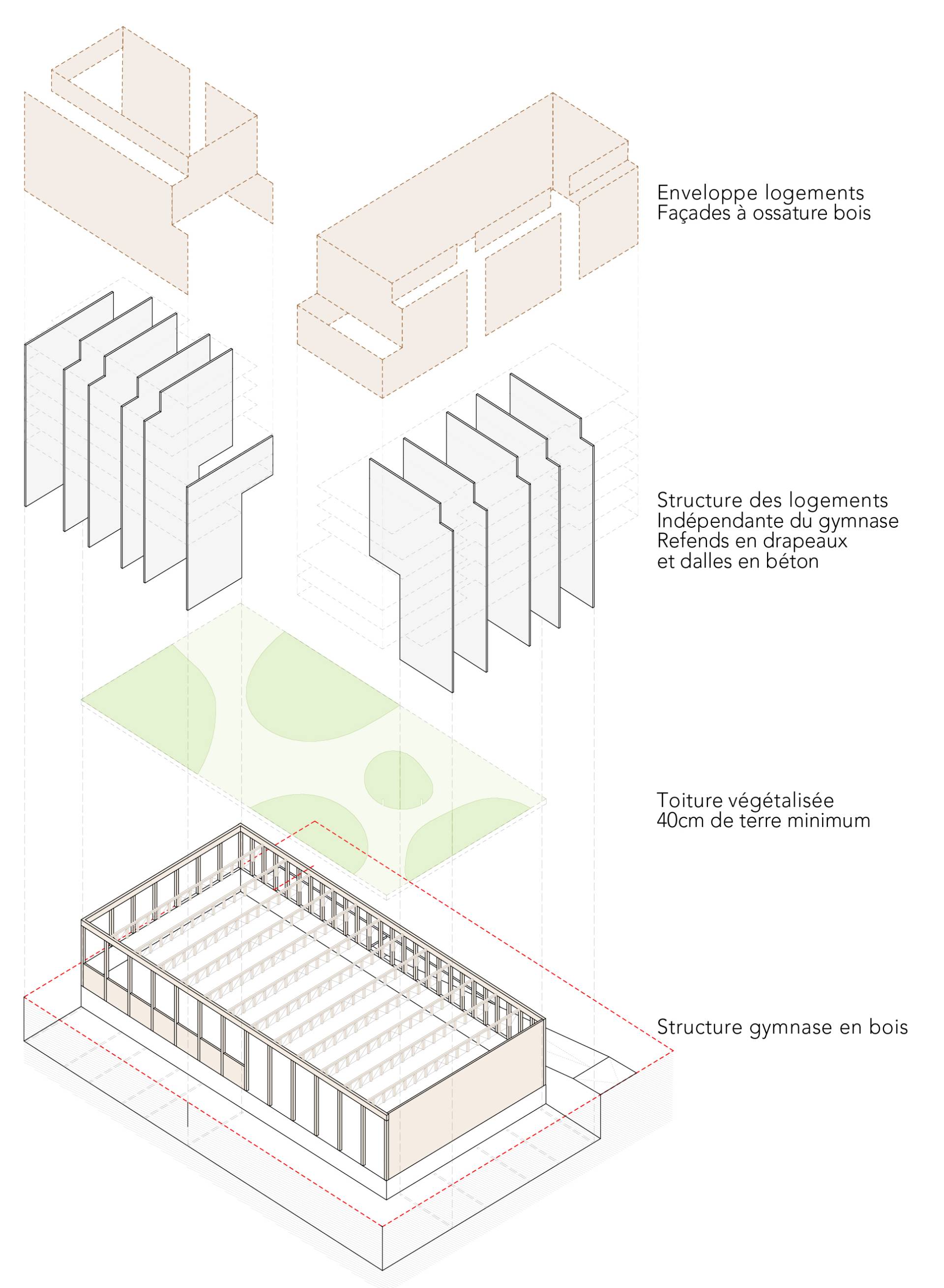 Enveloppe logements
Façades à ossature bois

Structure des logements
Indépendante du gymnase
Refends en drapeaux
et dalles en béton

Toiture végétalisée
40cm de terre minimum

Structure gymnase en bois